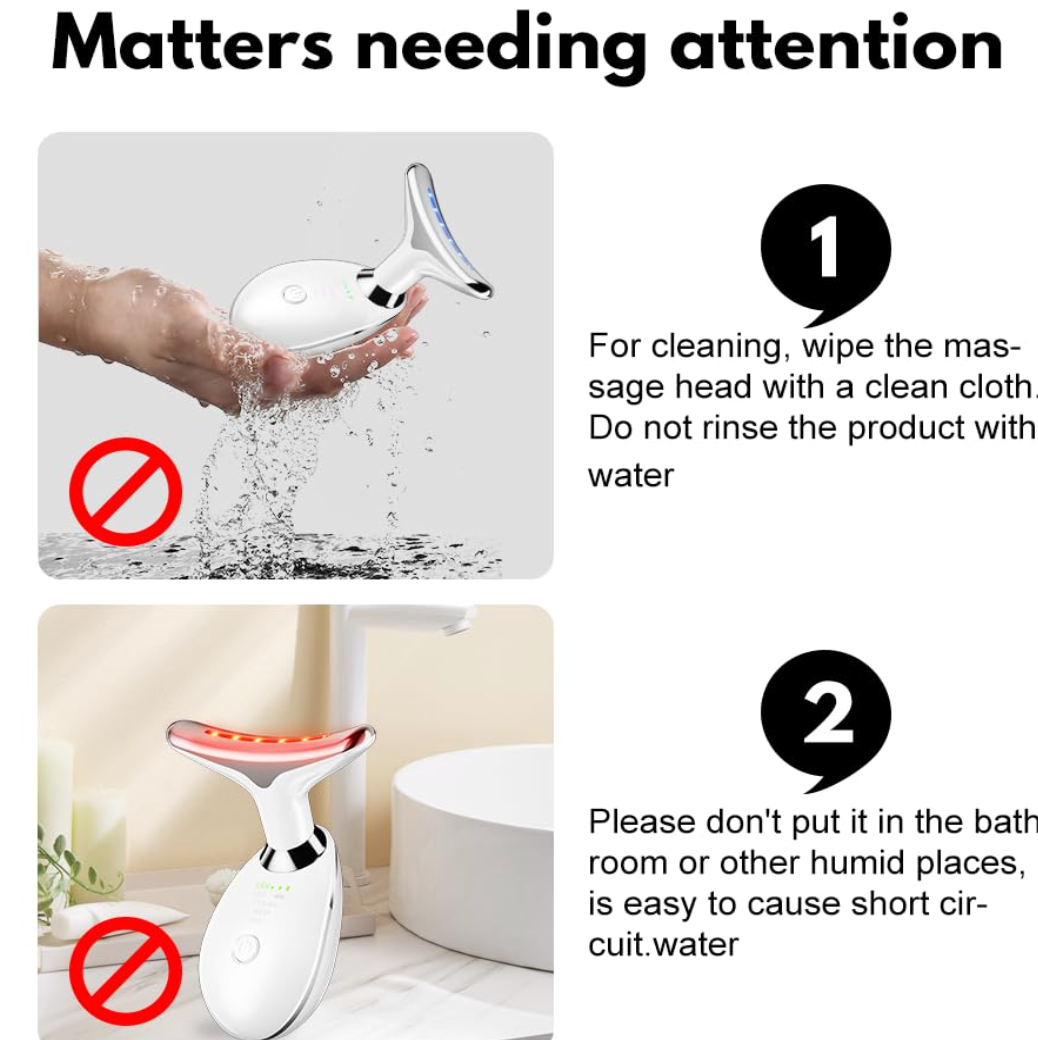 Matters needing attention

1

For cleaning, wipe the massage head with a clean cloth. Do not rinse the product with water

2

Please don't put it in the bath room or other humid places, is easy to cause short circuit.water